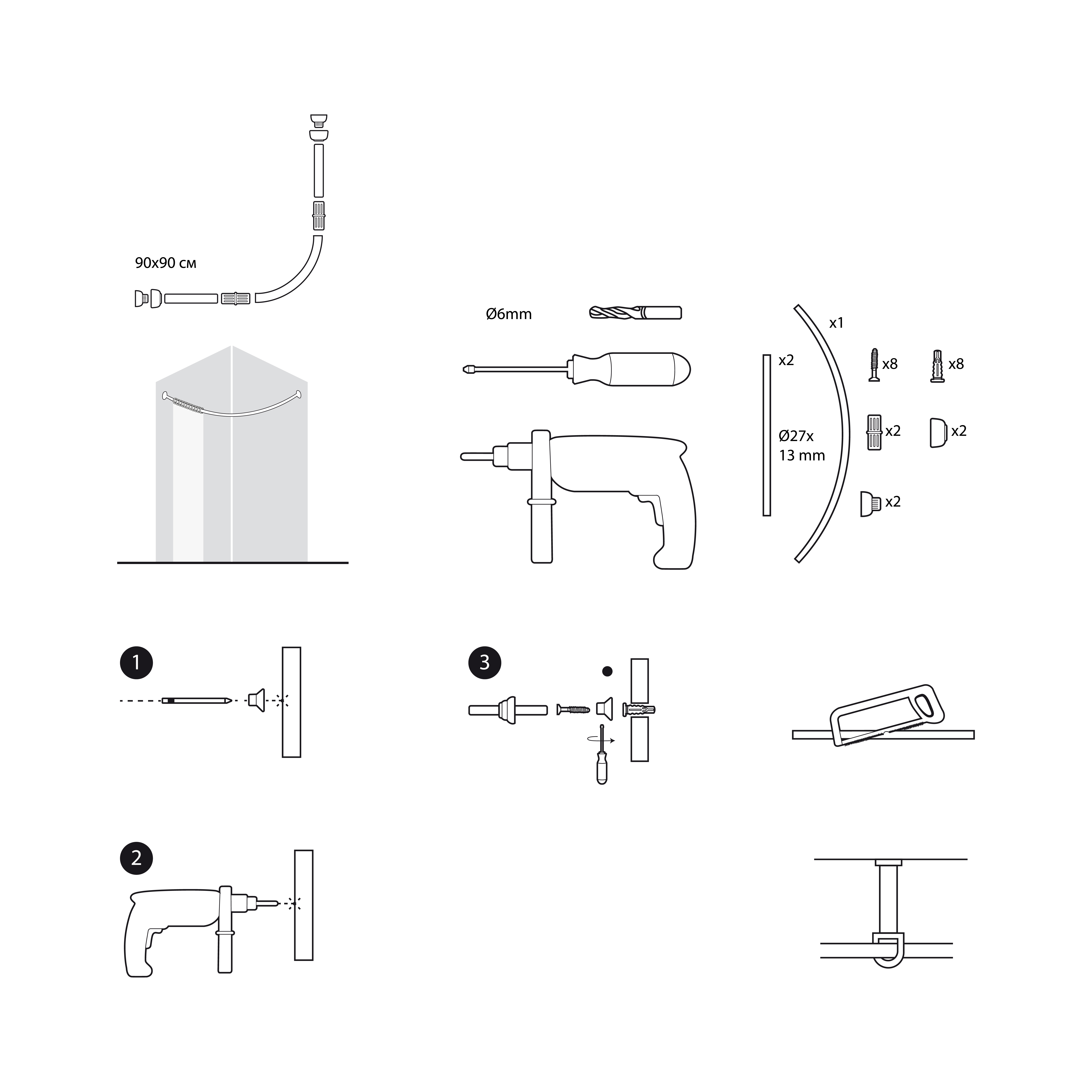 90x90 см

Ø6mm

x1

x2

x8

x8

Ø27x 13 mm

x2

x2

x2

1

3

2